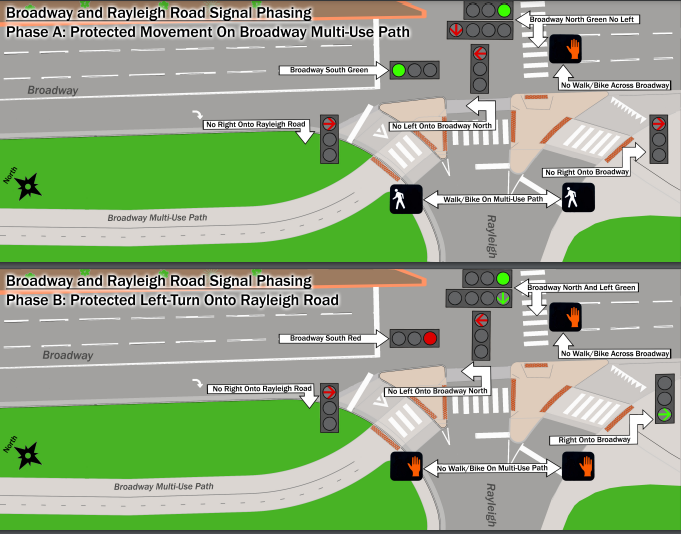 Broadway and Rayleigh Road Signal Phasing
Phase A: Protected Movement On Broadway Multi-Use Path

Broadway North Green No Left

Broadway South Green

No Walk/Bike Across Broadway

Broadway

No Right Onto Rayleigh Road

No Left Onto Broadway North

No Right Onto Broadway

North

Walk/Bike On Multi-Use Path

Broadway Multi-Use Path

Rayleigh

Broadway and Rayleigh Road Signal Phasing
Phase B: Protected Left-Turn Onto Rayleigh Road

Broadway North And Left Green

Broadway South Red

No Walk/Bike Across Broadway

Broadway

No Right Onto Rayleigh Road

No Left Onto Broadway North

Right Onto Broadway

North

No Walk/Bike On Multi-Use Path

Broadway Multi-Use Path

Rayleigh